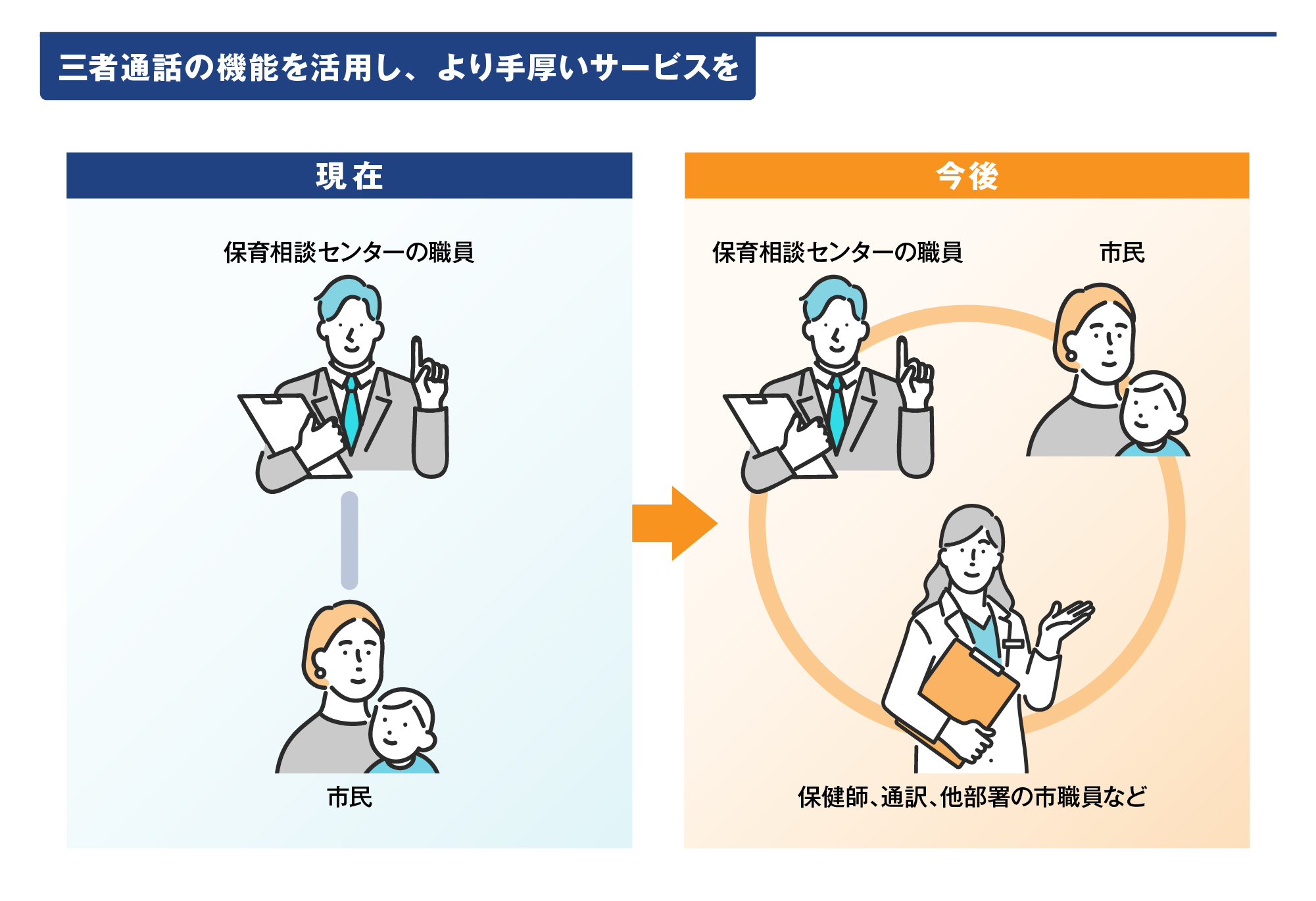 三者通話の機能を活用し、より手厚いサービスを

現在

保育相談センターの職員

市民

今後

保育相談センターの職員

市民

保健師、通訳、他部署の市職員など